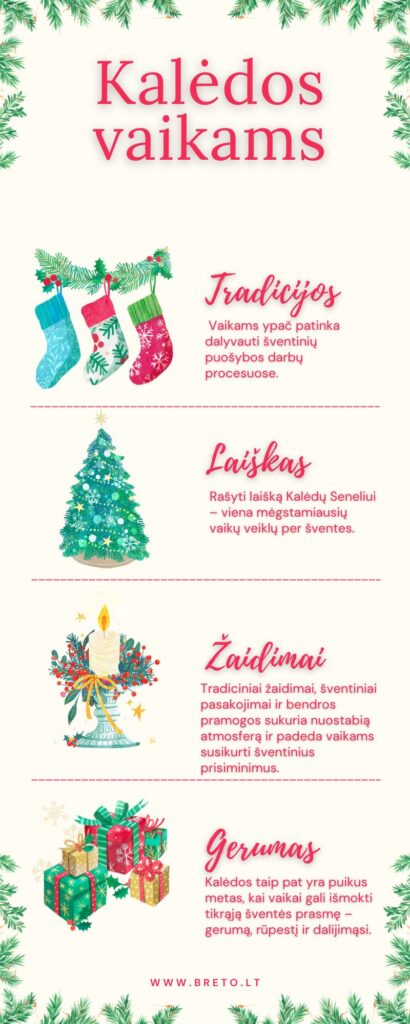 Kalėdos vaikams

Tradicijos

Vaikams ypač patinka dalyvauti šventinių puošybos darbų procesuose.

Laiškas

Rašyti laišką Kalėdų Seneliui – viena mėgstamiausių vaikų veiklų per šventes.

Žaidimai

Tradiciniai žaidimai, šventiniai pasakojimai ir bendros pramogos sukuria nuostabią atmosferą ir padeda vaikams susikurti šventinius prisiminimus.

Gerumas

Kalėdos taip pat yra puikus metas, kai vaikai gali išmokti tikrąją šventės prasmę – gerumą, rūpestį ir dalijimąsi.

WWW.BRETO.LT